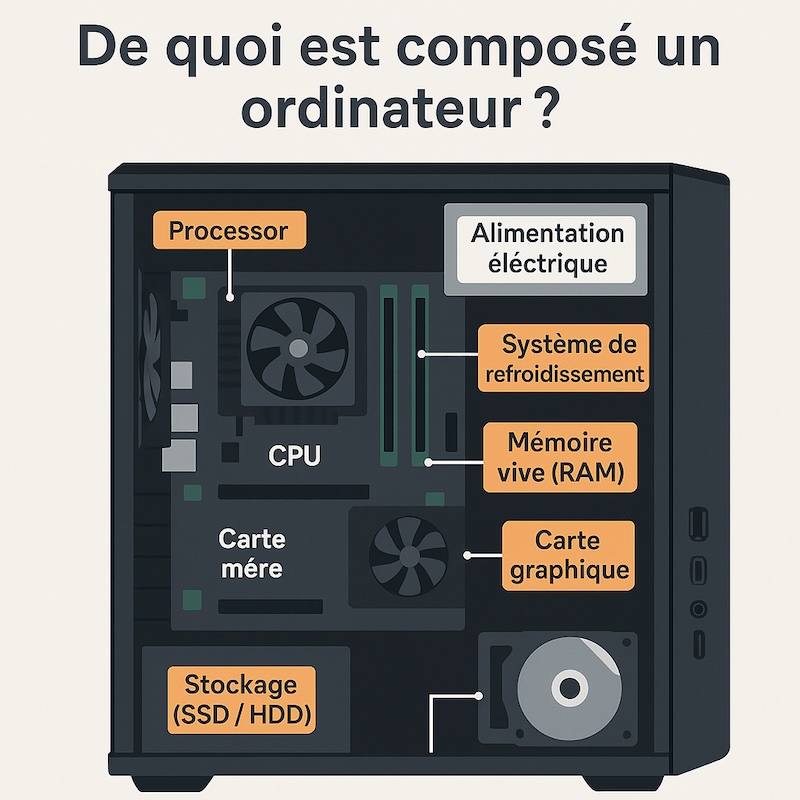 De quoi est composé un ordinateur ?

Processor

Alimentation éléctrique

Système de refroidissement

CPU

Mémoire vive (RAM)

Carte mére

Carte graphique

Stockage (SSD / HDD)